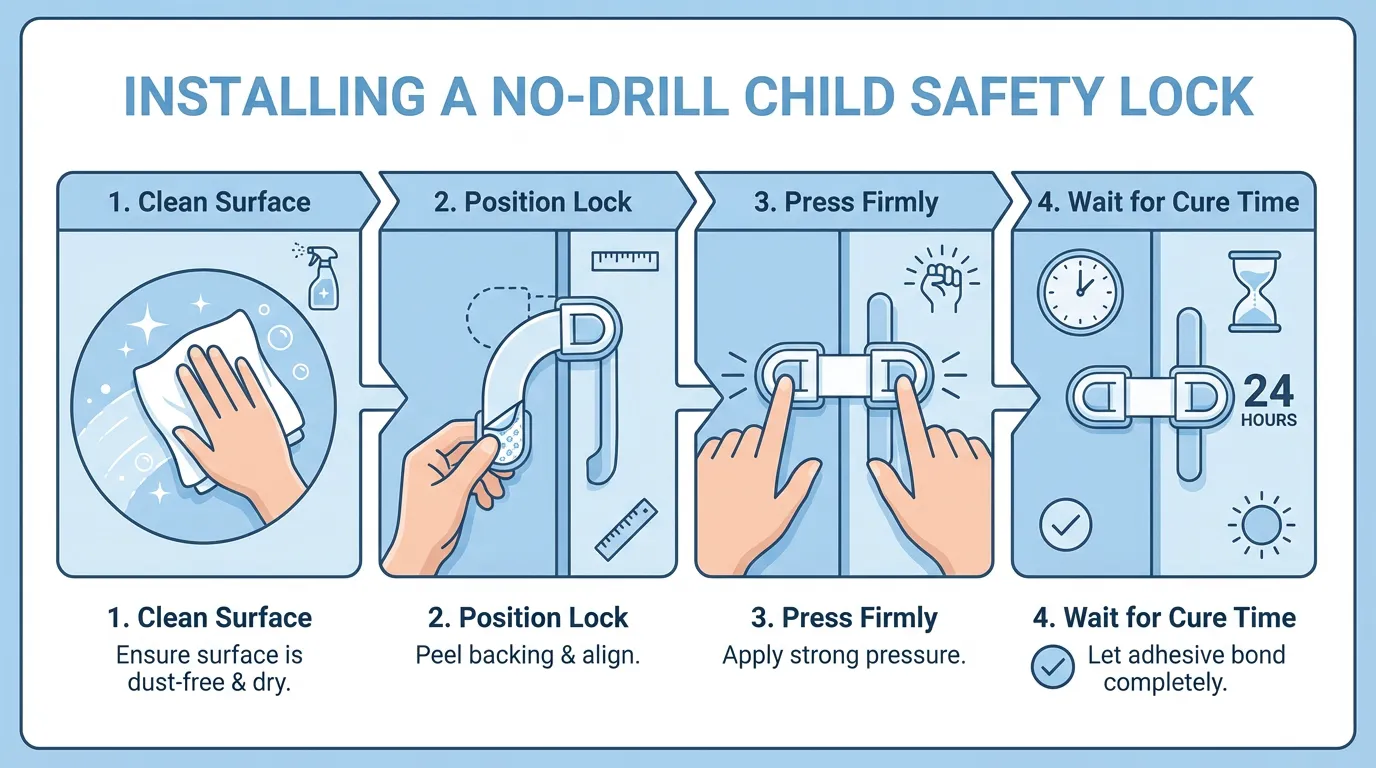 INSTALLING A NO-DRILL CHILD SAFETY LOCK

1. Clean Surface

2. Position Lock

3. Press Firmly

4. Wait for Cure Time

24 HOURS

1. Clean Surface
Ensure surface is dust-free & dry.

2. Position Lock
Peel backing & align.

3. Press Firmly
Apply strong pressure.

4. Wait for Cure Time
Let adhesive bond completely.